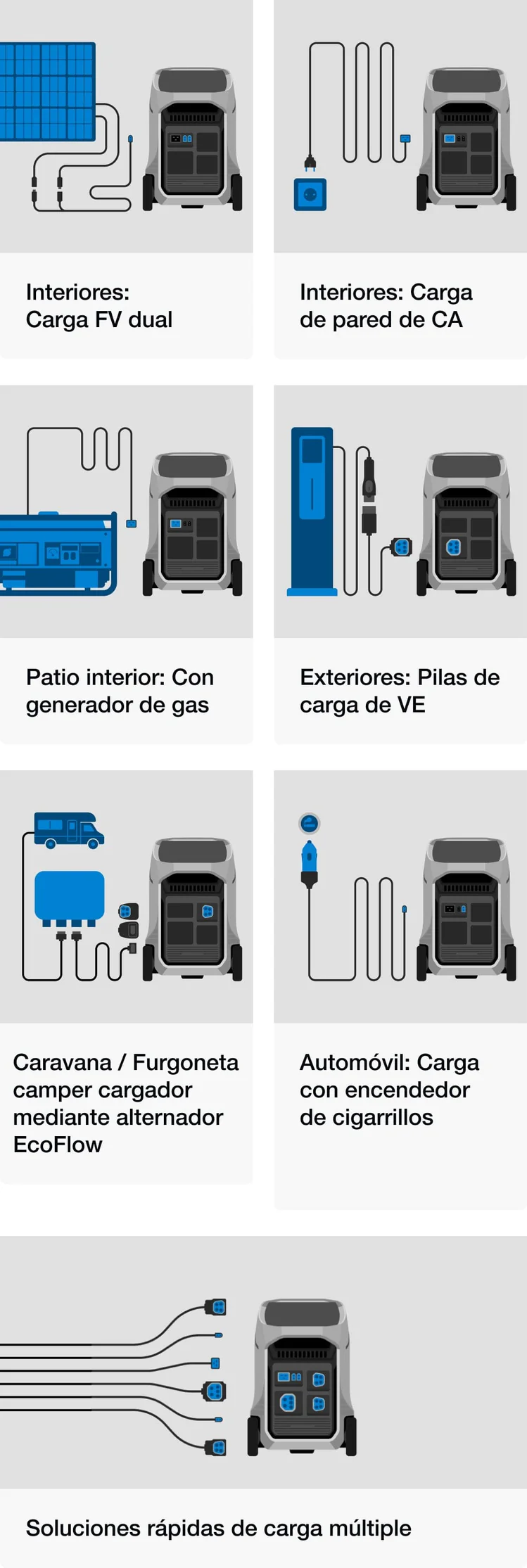 Interiores:
Carga FV dual

Interiores: Carga de pared de CA

Patio interior: Con generador de gas

Exteriores: Pilas de carga de VE

Caravana / Furgoneta camper cargador mediante alternador EcoFlow

Automóvil: Carga con encendedor de cigarrillos

Soluciones rápidas de carga múltiple